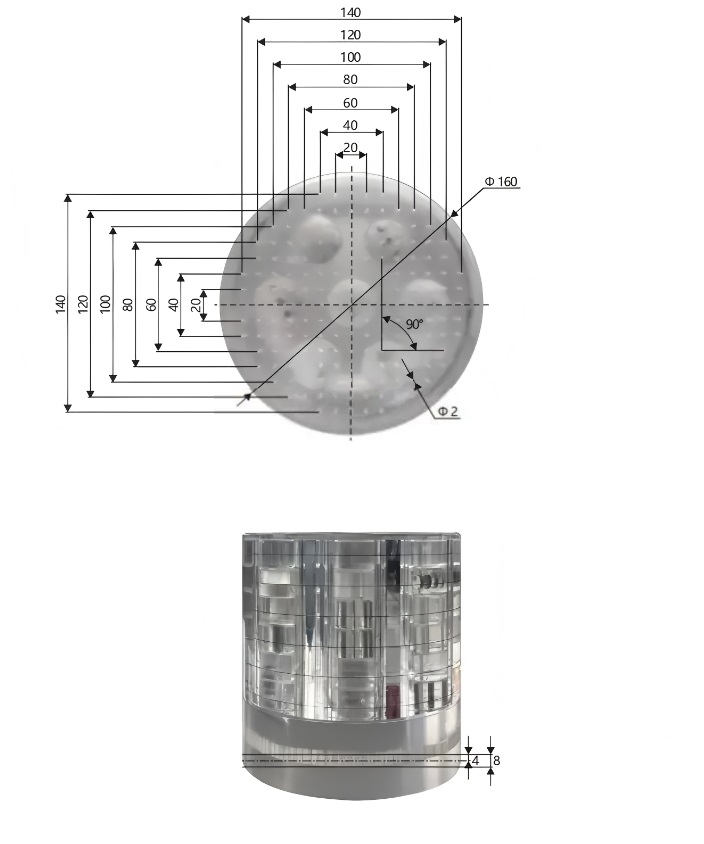 140
120
100
80
60
40
20
Φ 160
140
120
100
80
60
40
20
90°
Φ 2
4
8